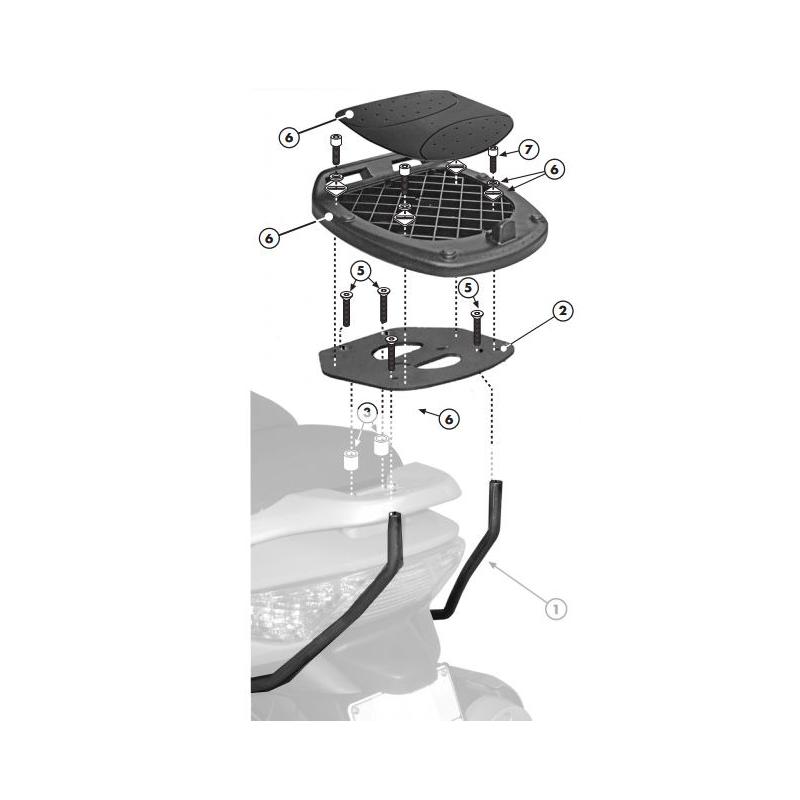 6
7
6
6
5
5
2
6
3
1